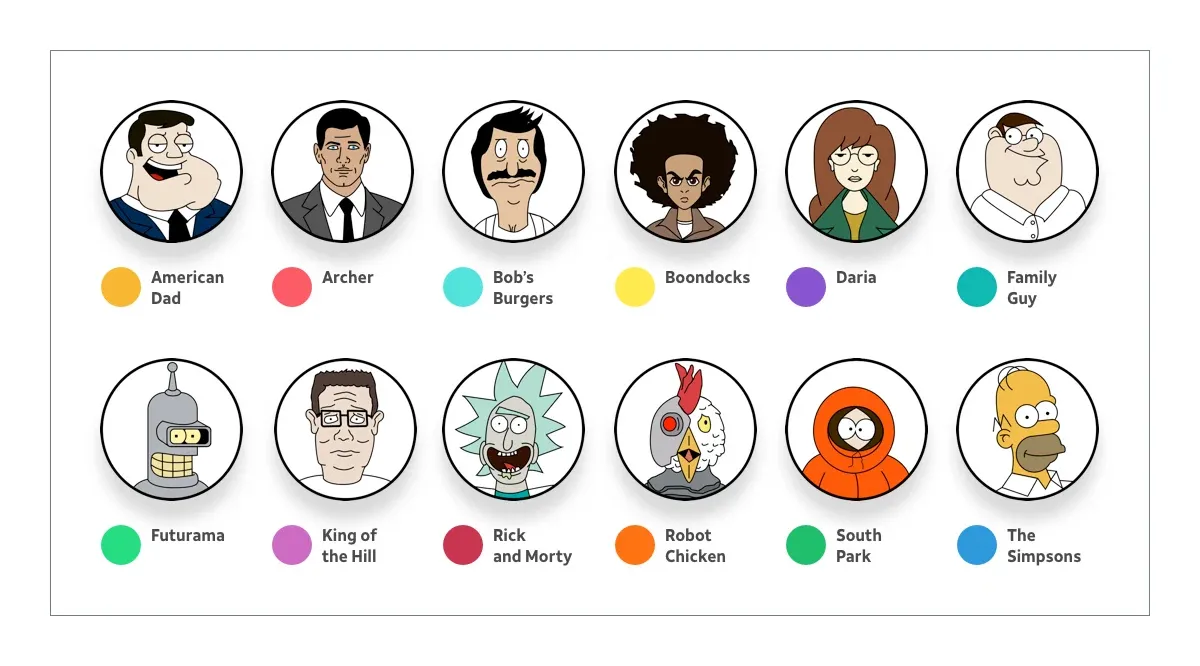 American Dad

Archer

Bob's Burgers

Boondocks

Daria

Family Guy

Futurama

King of the Hill

Rick and Morty

Robot Chicken

South Park

The Simpsons